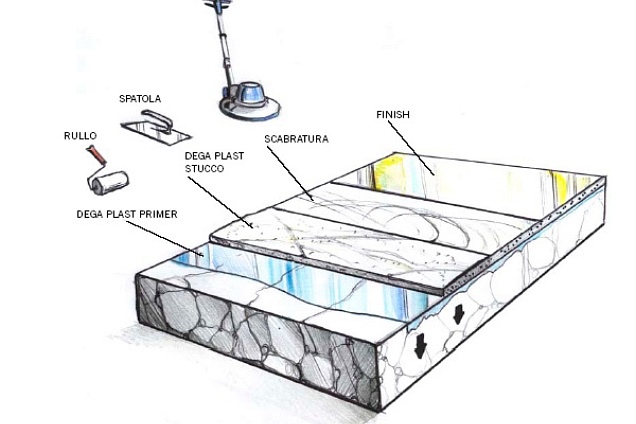 SPATOLA

FINISH

RULLO

SCABRATURA

DEGA PLAST STUCCO

DEGA PLAST PRIMER